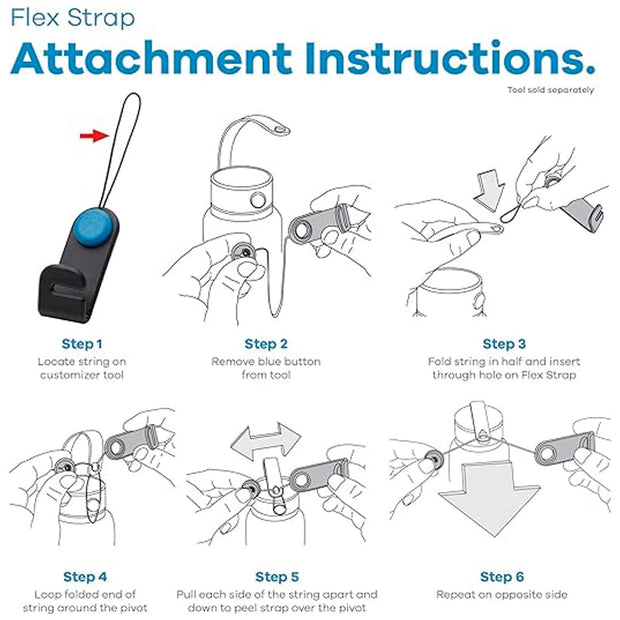 Flex Strap

Attachment Instructions.

Tool sold separately

Step 1
Locate string on customizer tool

Step 2
Remove blue button from tool

Step 3
Fold string in half and insert through hole on Flex Strap

Step 4
Loop folded end of string around the pivot

Step 5
Pull each side of the string apart and down to peel strap over the pivot

Step 6
Repeat on opposite side