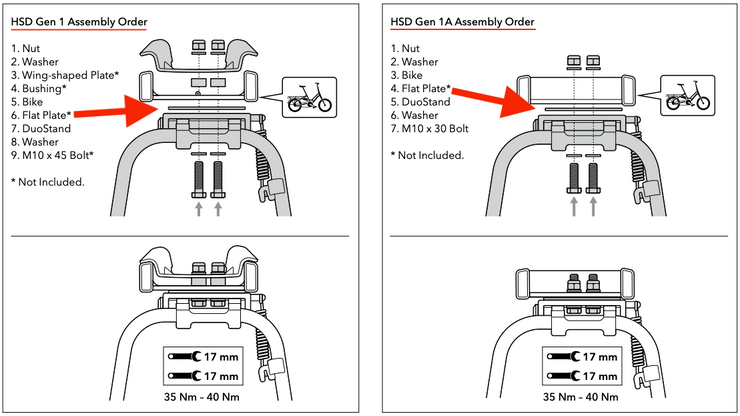 HSD Gen 1 Assembly Order

1. Nut
2. Washer
3. Wing-shaped Plate*
4. Bushing*
5. Bike
6. Flat Plate*
7. DuoStand
8. Washer
9. M10 x 45 Bolt*

* Not Included.

17 mm
17 mm
35 Nm - 40 Nm

HSD Gen 1A Assembly Order

1. Nut
2. Washer
3. Bike
4. Flat Plate*
5. DuoStand
6. Washer
7. M10 x 30 Bolt

* Not Included.

17 mm
17 mm
35 Nm - 40 Nm